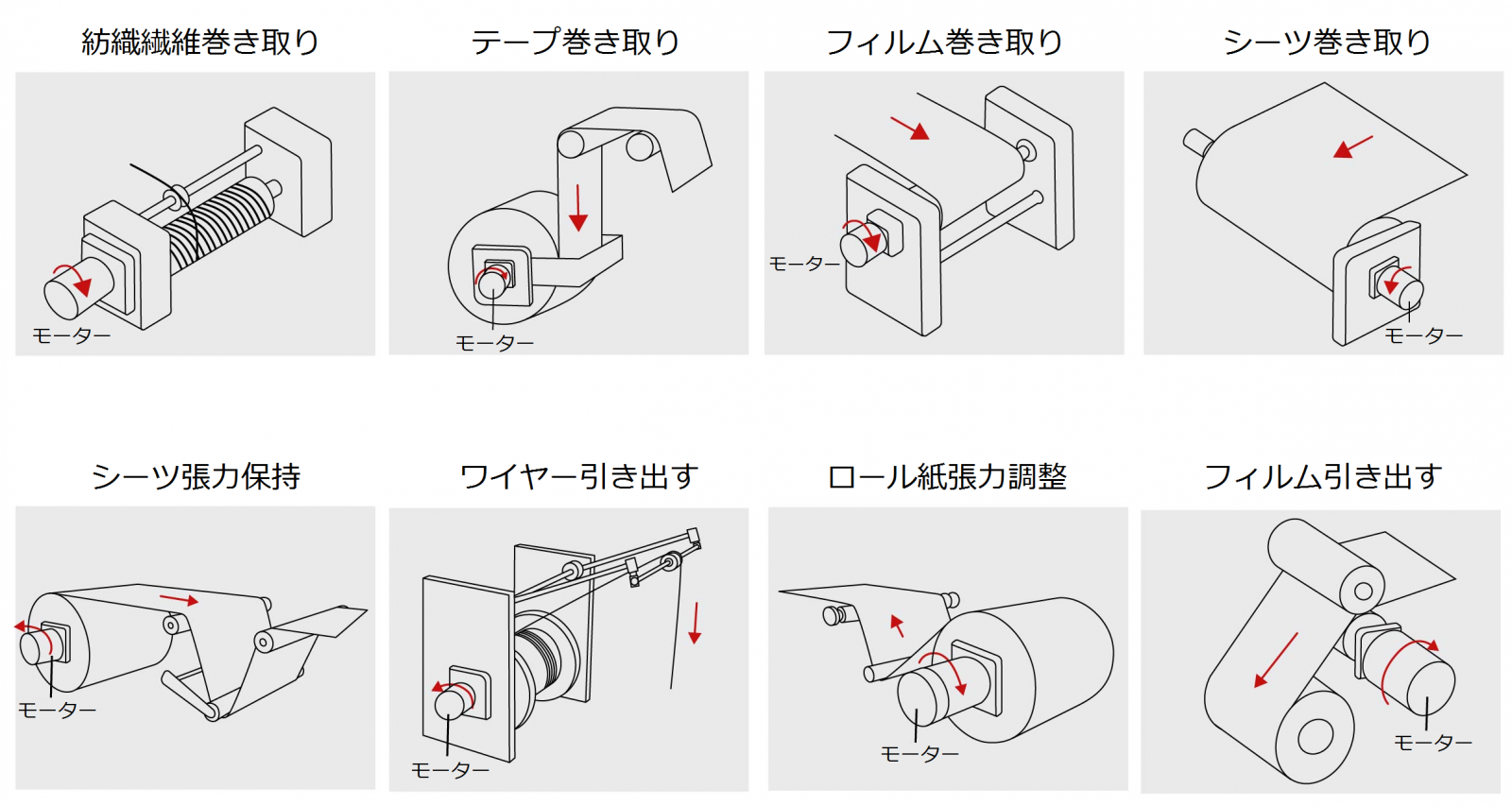 紡織繊維巻き取り

モーター

テープ巻き取り

モーター

フィルム巻き取り

モーター

シーツ巻き取り

モーター

シーツ張力保持

モーター

ワイヤー引き出す

モーター

ロール紙張力調整

モーター

フィルム引き出す

モーター